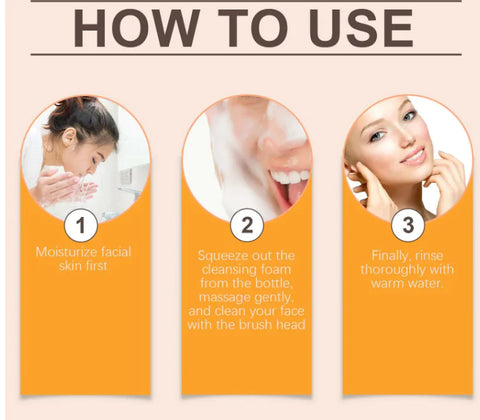 HOW TO USE

1

Moisturize facial skin first

2

Squeeze out the cleansing foam from the bottle, massage gently, and clean your face with the brush head

3

Finally, rinse thoroughly with warm water.